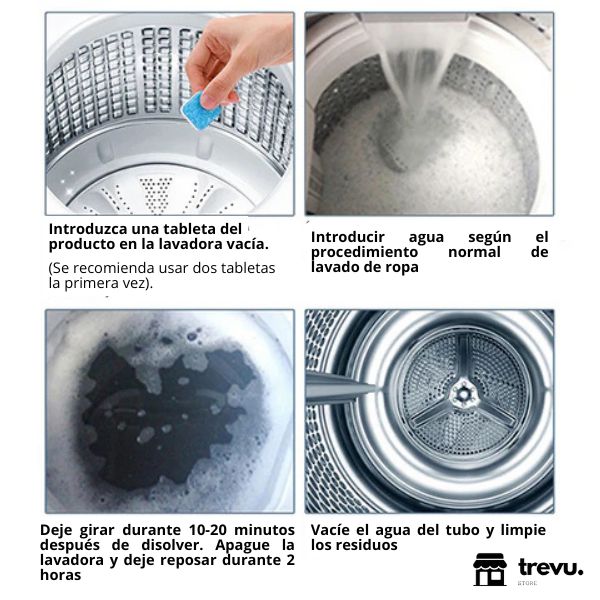 Introduzca una tableta del producto en la lavadora vacía.

(Se recomienda usar dos tabletas la primera vez).

Introducir agua según el procedimiento normal de lavado de ropa

Deje girar durante 10-20 minutos después de disolver. Apague la lavadora y deje reposar durante 2 horas

Vacíe el agua del tubo y limpie los residuos

trevu.
STORE